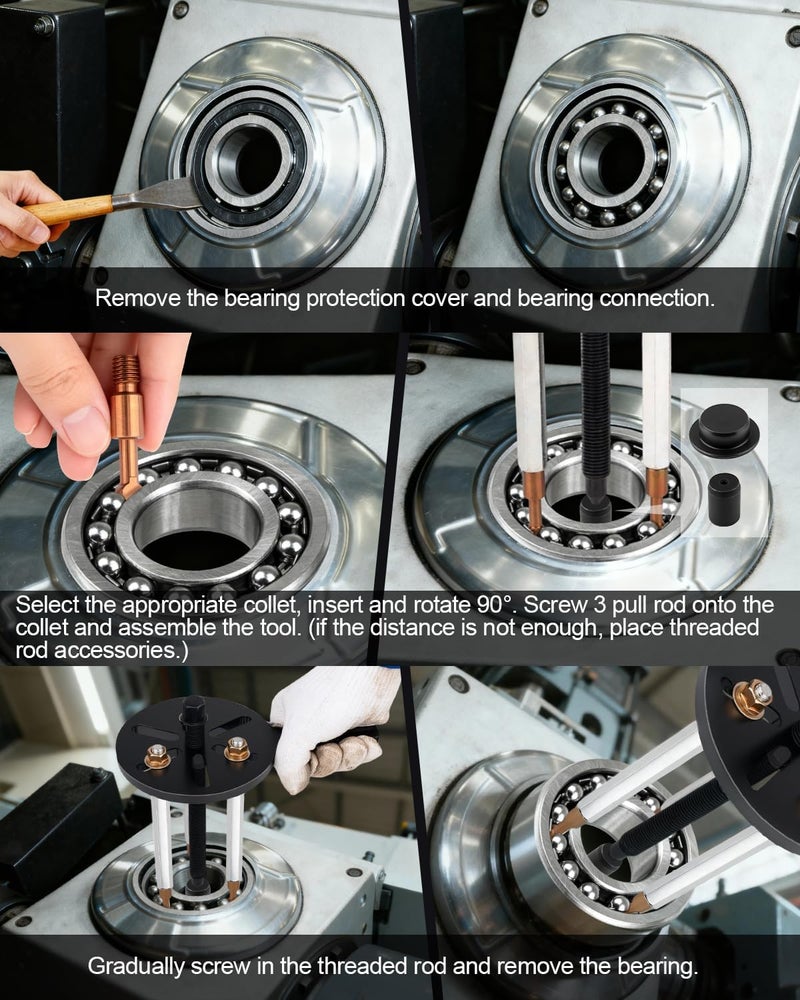 Remove the bearing protection cover and bearing connection.

Select the appropriate collet, insert and rotate 90°. Screw 3 pull rod onto the collet and assemble the tool. (if the distance is not enough, place threaded rod accessories.)

Gradually screw in the threaded rod and remove the bearing.